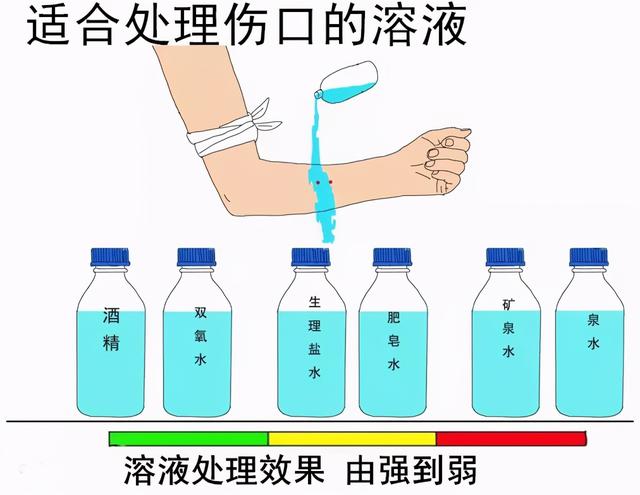 适合处理伤口的溶液

酒精

双氧水

生理盐水

肥皂水

矿泉水

泉水

溶液处理效果 由强到弱