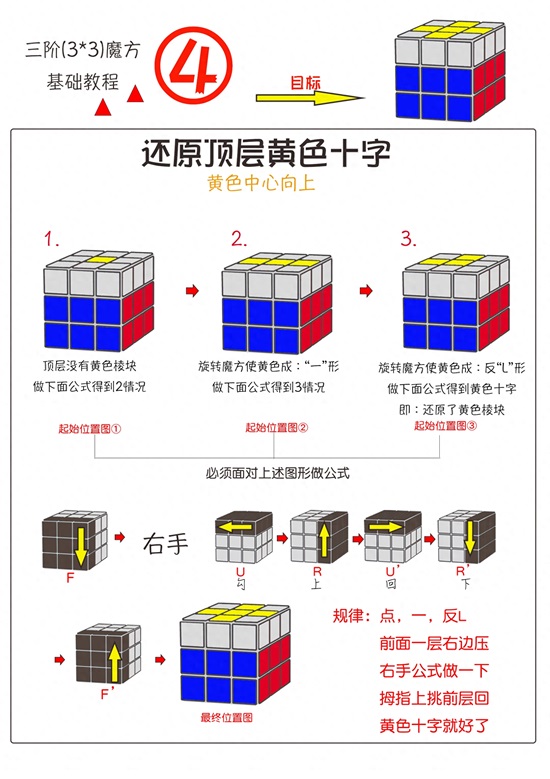 三阶(3*3)魔方
基础教程

4

目标

还原顶层黄色十字
黄色中心向上

1.
顶层没有黄色棱块
做下面公式得到2情况
起始位置图①

2.
旋转魔方使黄色成："一"形
做下面公式得到3情况
起始位置图②

3.
旋转魔方使黄色成：反"L"形
做下面公式得到黄色十字
即：还原了黄色棱块
起始位置图③

必须面对上述图形做公式

F
右手
U
勾
R
上
U'
回
R'
下

F'
最终位置图

规律：点，一，反L
前面一层右边压
右手公式做一下
拇指上挑前层回
黄色十字就好了