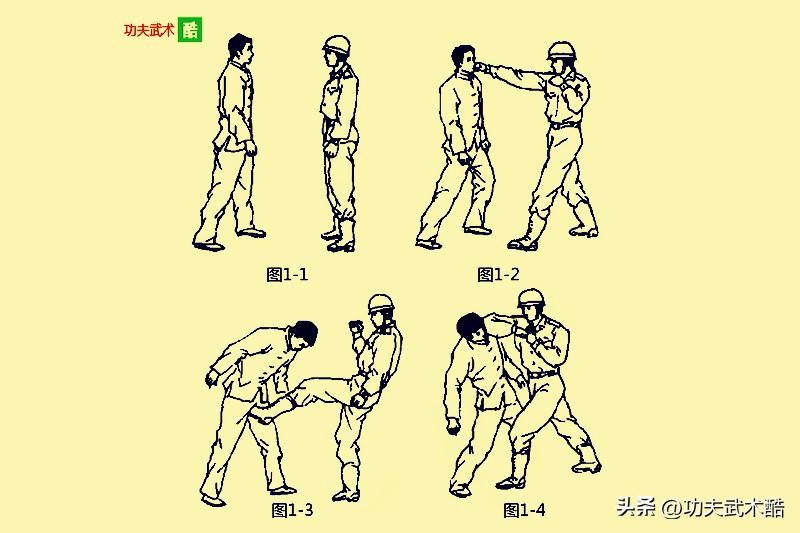 功夫武术 酷

图1-1

图1-2

图1-3

图1-4

头条 @功夫武术酷