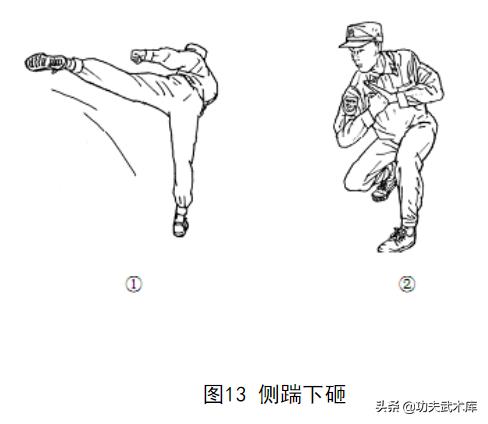 ①

②

图13 侧踹下砸

头条 @功夫武术库