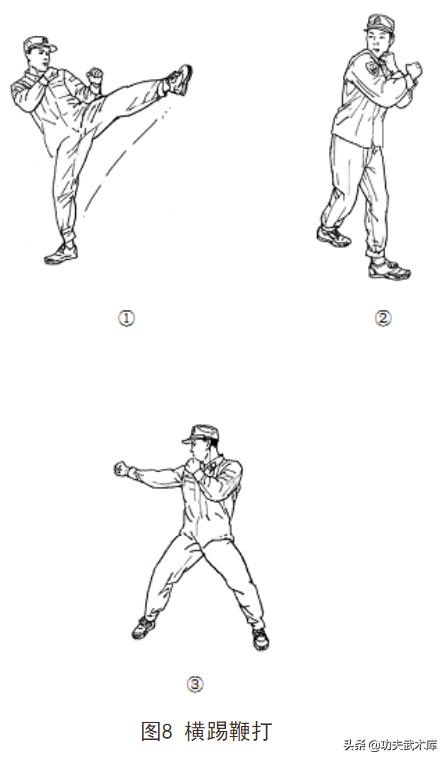 ①

②

③

图8 横踢鞭打

头条 @功夫武术库