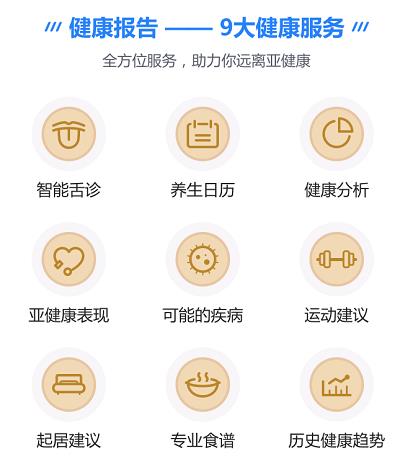 /// 健康报告 —— 9大健康服务 ///

全方位服务，助力你远离亚健康

智能舌诊

养生日历

健康分析

亚健康表现

可能的疾病

运动建议

起居建议

专业食谱

历史健康趋势