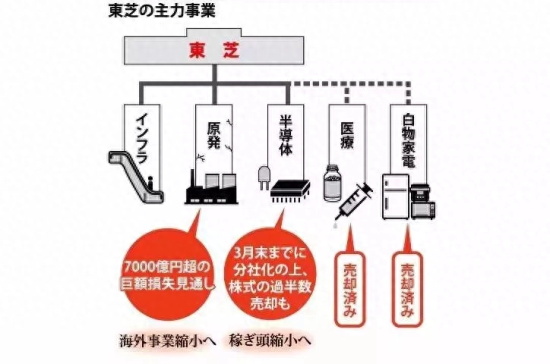 東芝の主力事業

東　芝

インフラ

原発

半導体

医療

白物家電

7000億円超の巨額損失見通し

3月末までに分社化の上、株式の過半数売却も

売却済み

売却済み

海外事業縮小へ

稼ぎ頭縮小へ